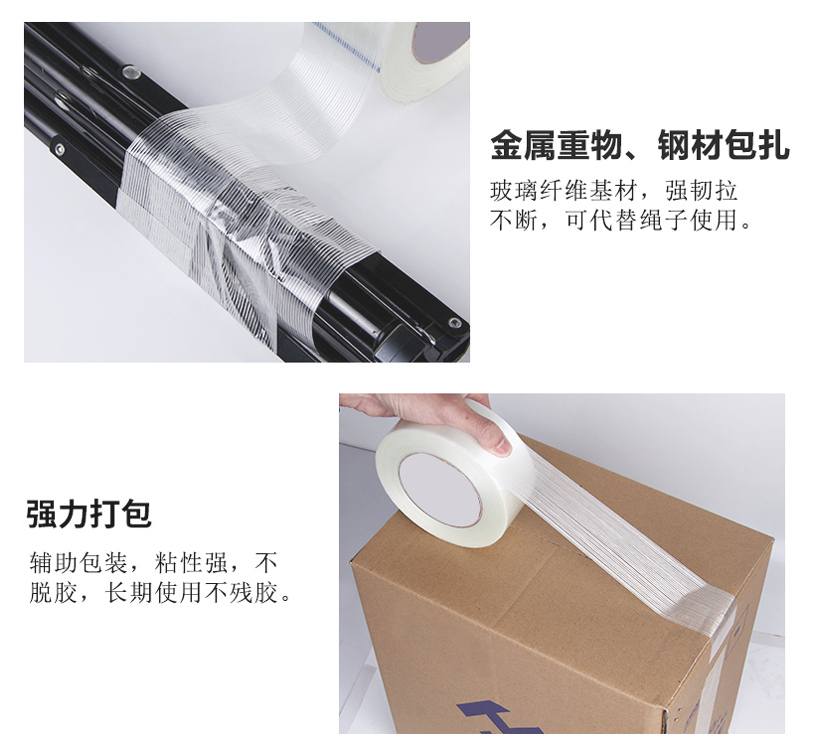 金属重物、钢材包扎

玻璃纤维基材，强韧拉不断，可代替绳子使用。

强力打包

辅助包装，粘性强，不脱胶，长期使用不残胶。