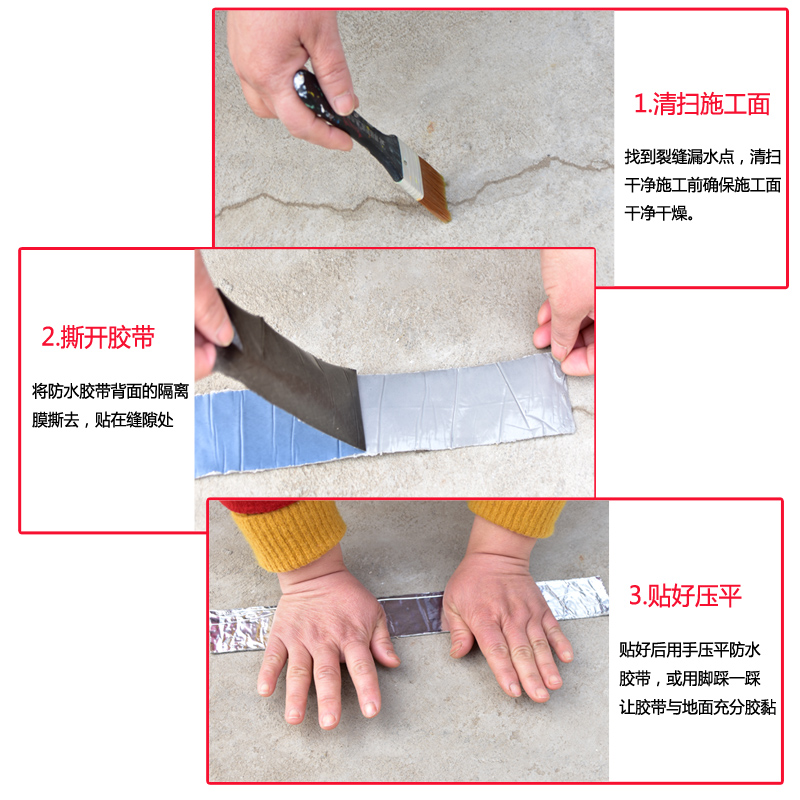 1.清扫施工面

找到裂缝漏水点，清扫干净施工前确保施工面干净干燥。

2.撕开胶带

将防水胶带背面的隔离膜撕去，贴在缝隙处

3.贴好压平

贴好后用手压平防水胶带，或用脚踩一踩让胶带与地面充分胶黏